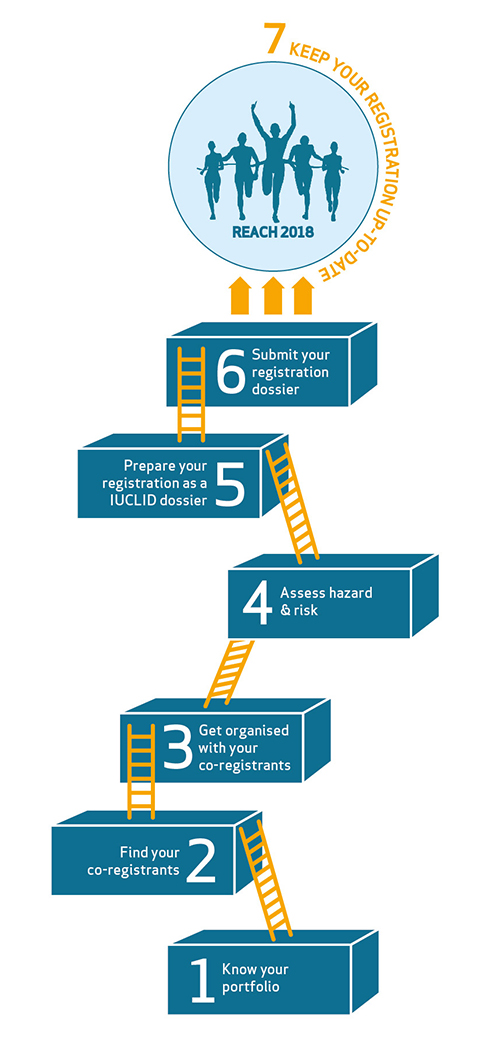 7 KEEP YOUR REGISTRATION UP-TO-DATE

REACH 2018

6 Submit your registration dossier

Prepare your registration as a IUCLID dossier 5

4 Assess hazard & risk

3 Get organised with your co-registrants

Find your co-registrants 2

1 Know your portfolio