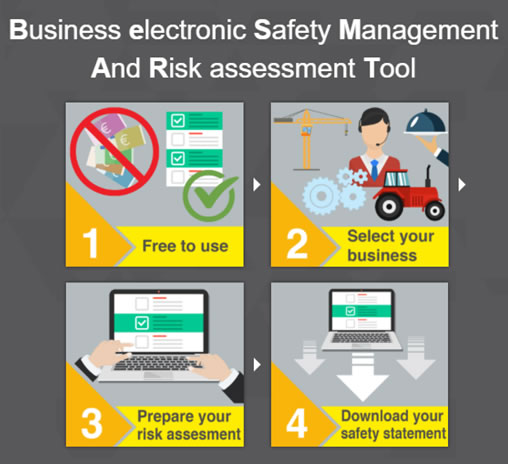 Business electronic Safety Management And Risk assessment Tool

1 Free to use

2 Select your business

3 Prepare your risk assesment

4 Download your safety statement